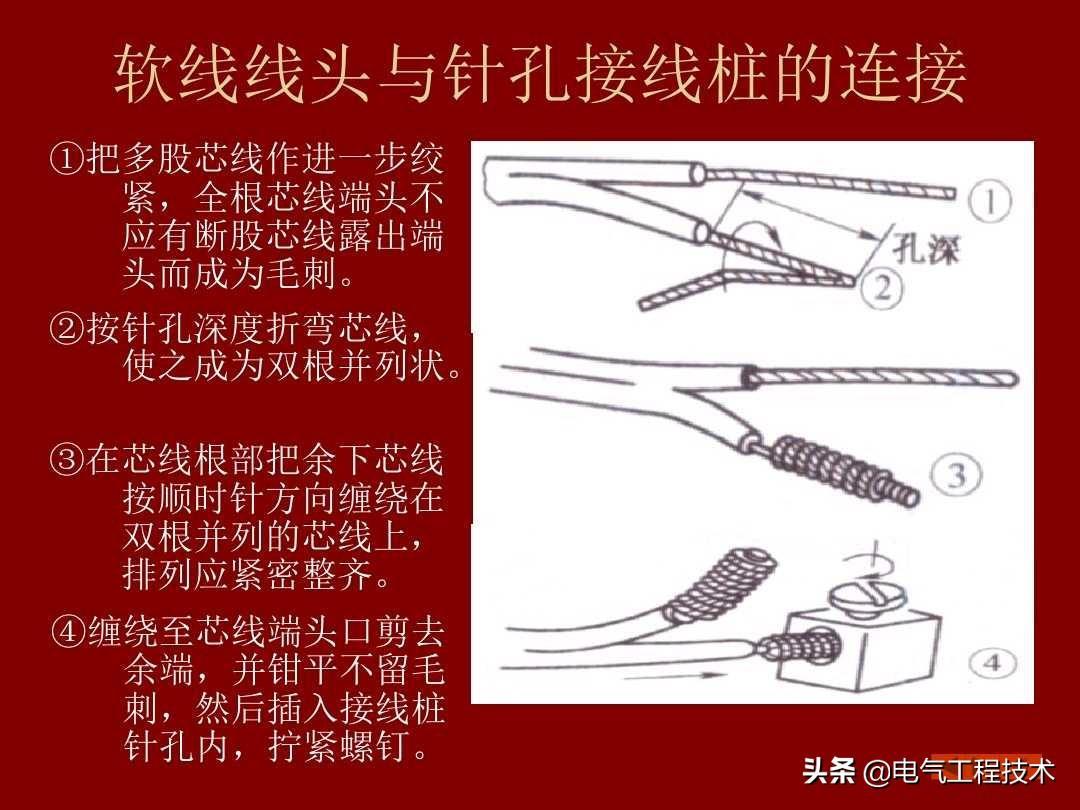 软线线头与针孔接线桩的连接

①把多股芯线作进一步绞紧，全根芯线端头不应有断股芯线露出端头而成为毛刺。

②按针孔深度折弯芯线，使之成为双根并列状。

③在芯线根部把余下芯线按顺时针方向缠绕在双根并列的芯线上，排列应紧密整齐。

④缠绕至芯线端头口剪去余端，并钳平不留毛刺，然后插入接线桩针孔内，拧紧螺钉。

①
孔深
②
③
④

头条 @电气工程技术