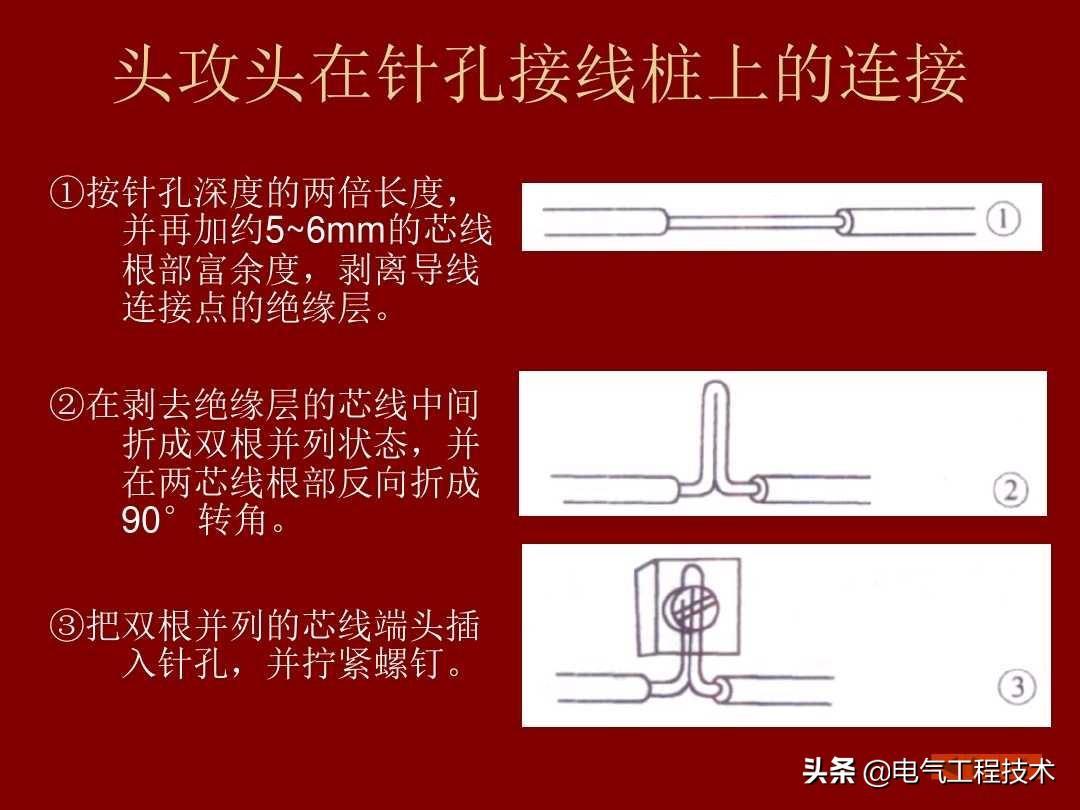 头攻头在针孔接线桩上的连接

①按针孔深度的两倍长度，并再加约5~6mm的芯线根部富余度，剥离导线连接点的绝缘层。

②在剥去绝缘层的芯线中间折成双根并列状态，并在两芯线根部反向折成90°转角。

③把双根并列的芯线端头插入针孔，并拧紧螺钉。

①

②

③

头条 @电气工程技术