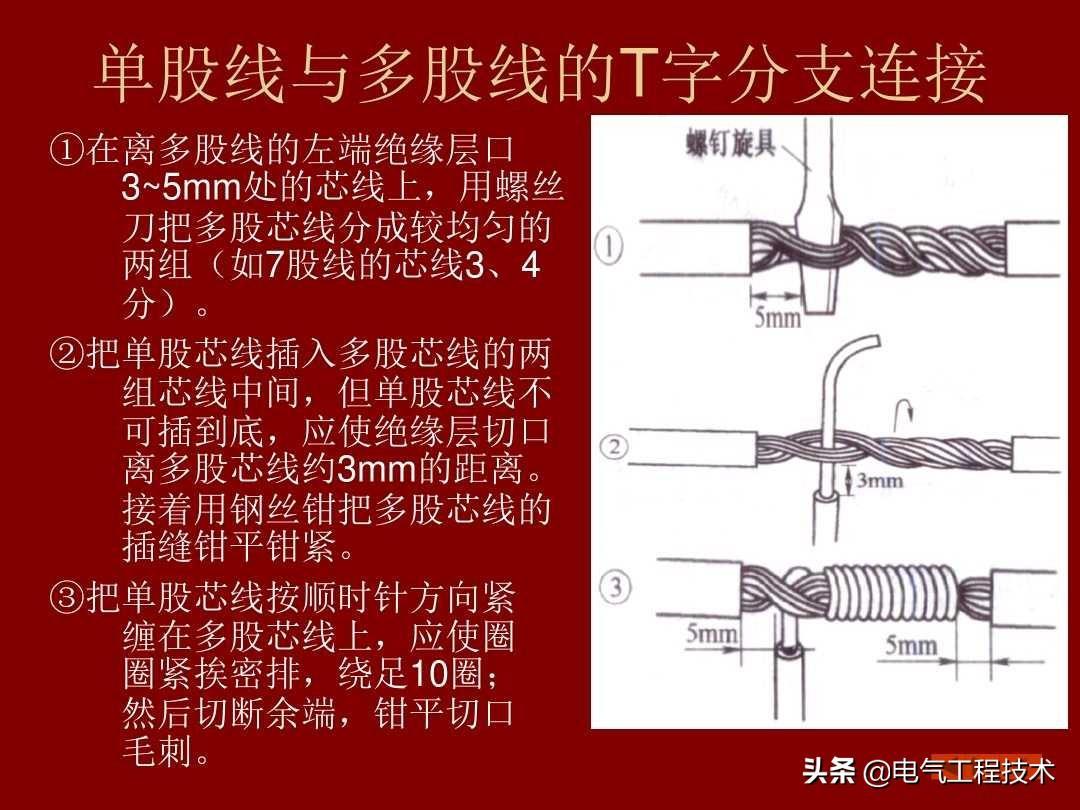 单股线与多股线的T字分支连接

①在离多股线的左端绝缘层口3~5mm处的芯线上，用螺丝刀把多股芯线分成较均匀的两组（如7股线的芯线3、4分）。

②把单股芯线插入多股芯线的两组芯线中间，但单股芯线不可插到底，应使绝缘层切口离多股芯线约3mm的距离。接着用钢丝钳把多股芯线的插缝钳平钳紧。

③把单股芯线按顺时针方向紧缠在多股芯线上，应使圈圈紧挨密排，绕足10圈；然后切断余端，钳平切口毛刺。

螺钉旋具
①
5mm
②
3mm
③
5mm
5mm

头条 @电气工程技术