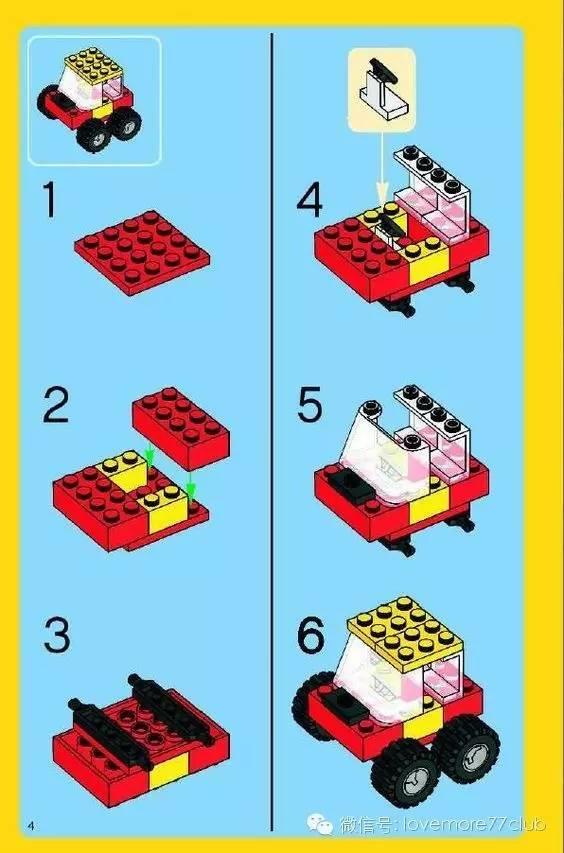 1

2

3

4

5

6

4

微信号: lovemore77club