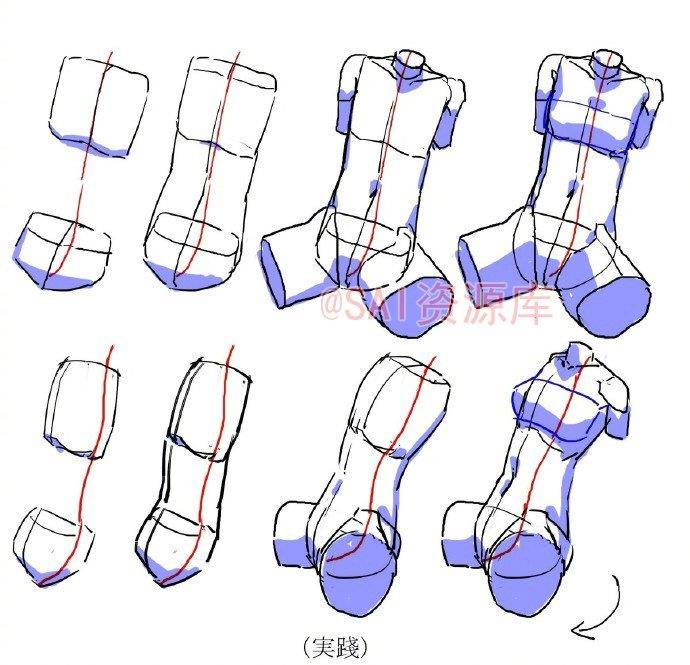 @SAI资源库

（実践）