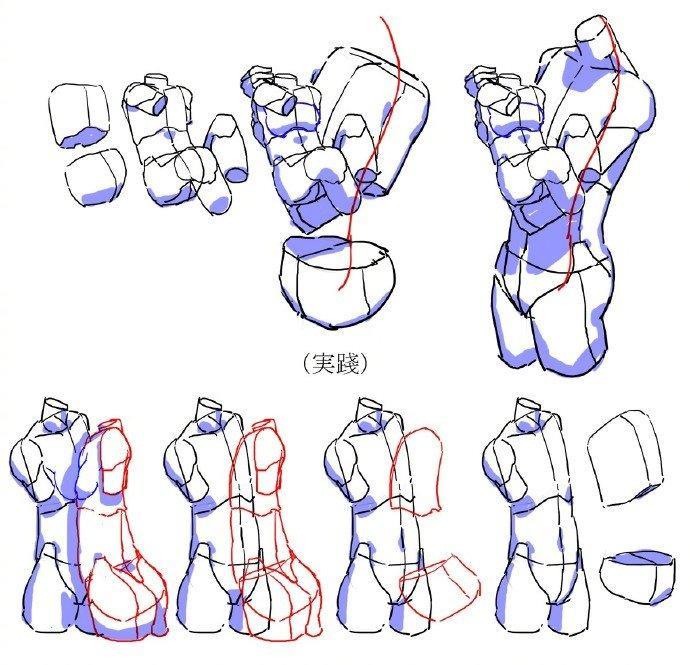 (実践)